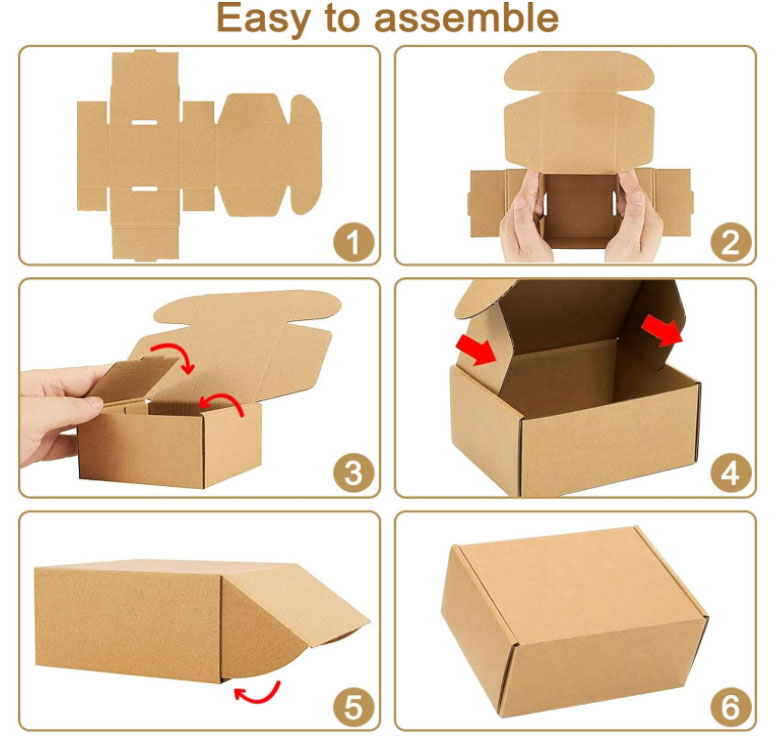 Easy to assemble

1

2

3

4

5

6